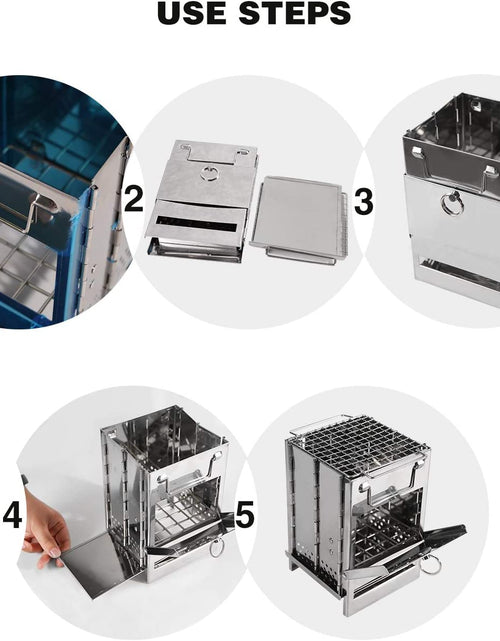 USE STEPS

2

3

4

5